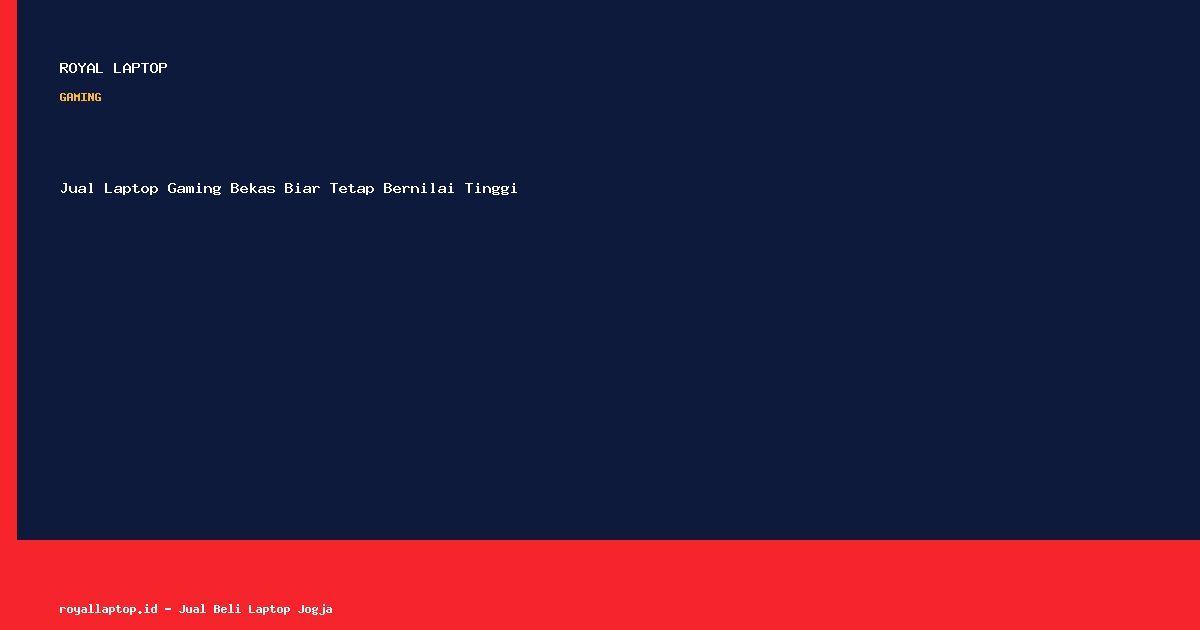 ROYAL LAPTOP

GAMING

Jual Laptop Gaming Bekas Biar Tetap Bernilai Tinggi

royallaptop.id - Jual Beli Laptop Jogja